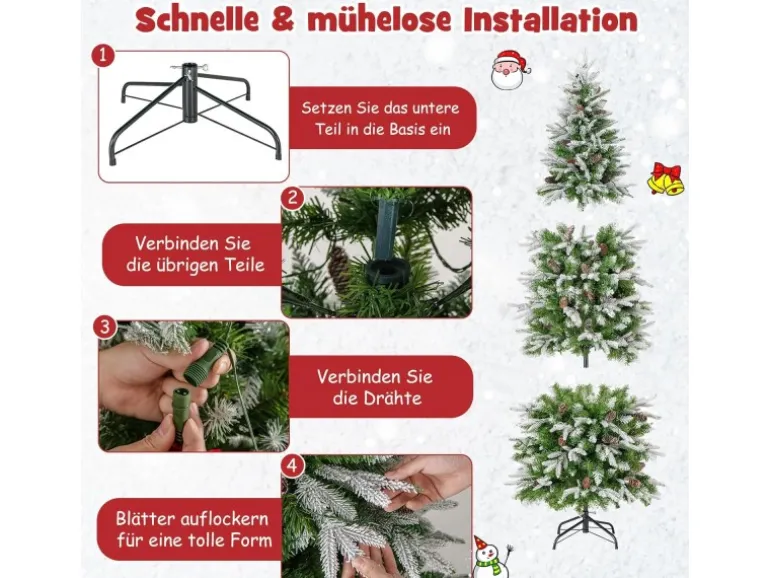 Schnelle & mühelose Installation

1

Setzen Sie das untere Teil in die Basis ein

2

Verbinden Sie die übrigen Teile

3

Verbinden Sie die Drähte

4

Blätter auflockern für eine tolle Form