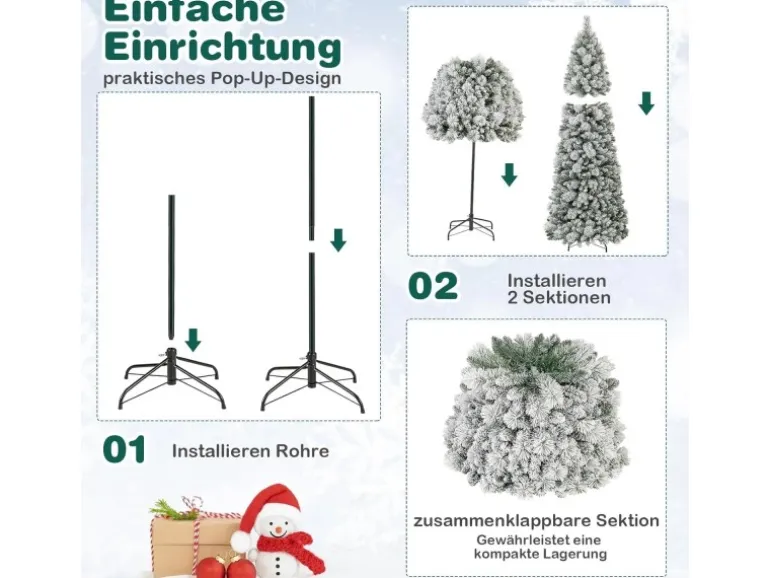 Einfache Einrichtung
praktisches Pop-Up-Design

01 Installieren Rohre

02 Installieren 2 Sektionen

zusammenklappbare Sektion
Gewährleistet eine kompakte Lagerung