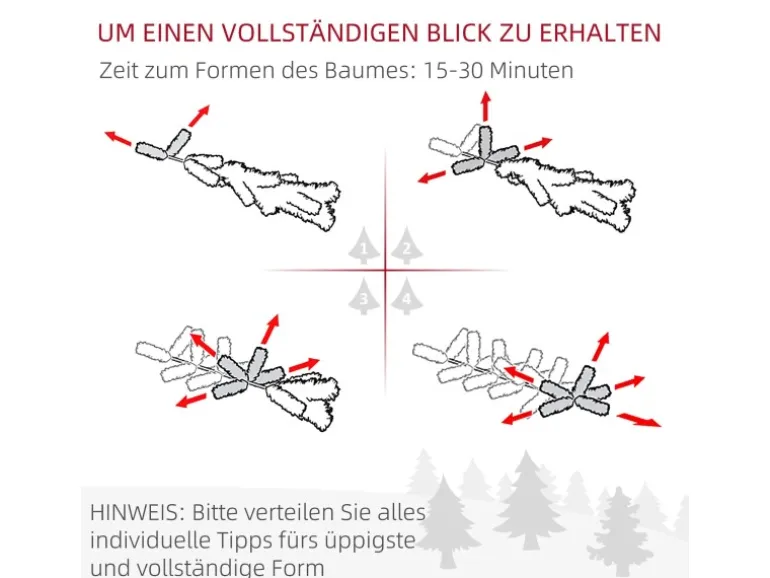 UM EINEN VOLLSTÄNDIGEN BLICK ZU ERHALTEN

Zeit zum Formen des Baumes: 15-30 Minuten

1
2
3
4

HINWEIS: Bitte verteilen Sie alles individuelle Tipps fürs üppigste und vollständige Form