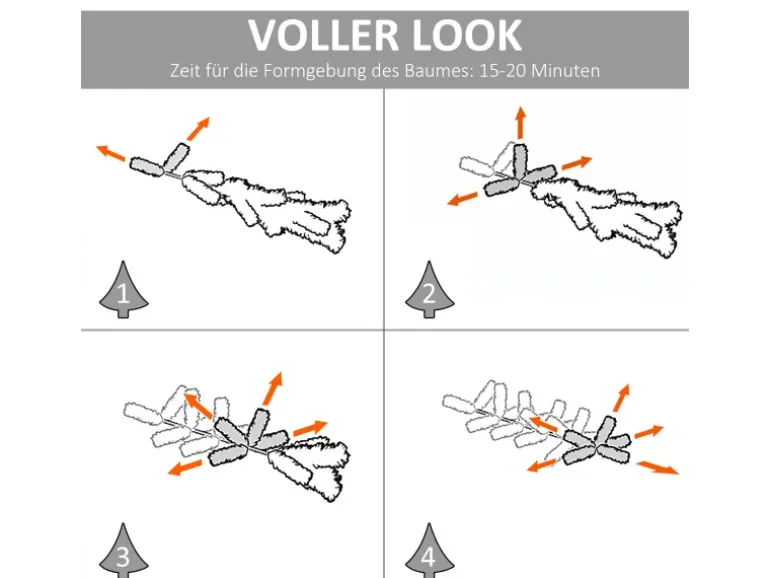 VOLLER LOOK
Zeit für die Formgebung des Baumes: 15-20 Minuten

1

2

3

4