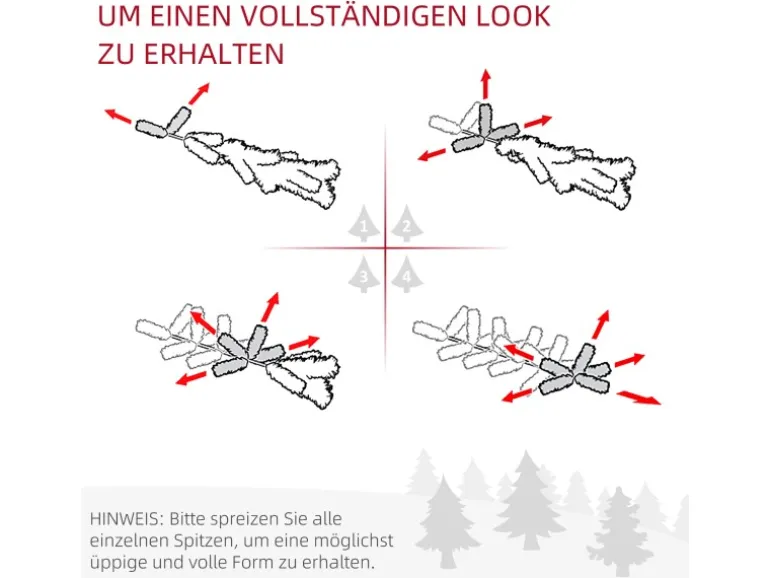 UM EINEN VOLLSTÄNDIGEN LOOK ZU ERHALTEN

1 2
3 4

HINWEIS: Bitte spreizen Sie alle einzelnen Spitzen, um eine möglichst üppige und volle Form zu erhalten.