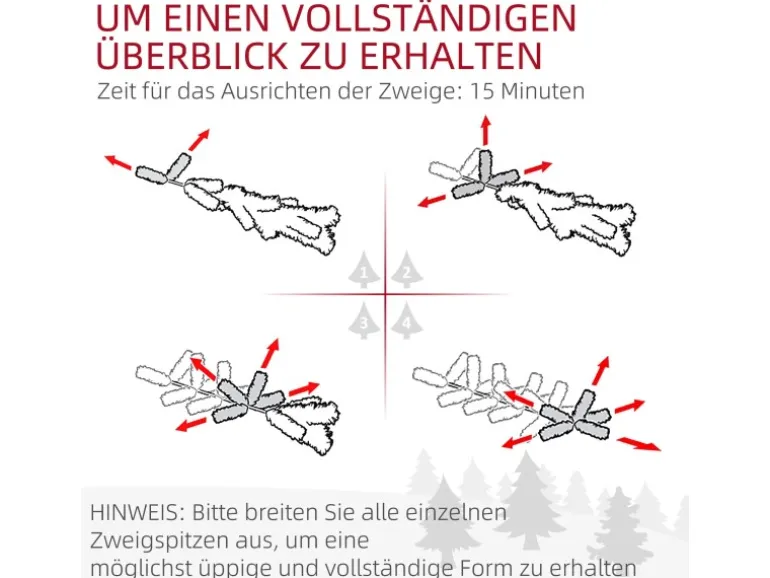 UM EINEN VOLLSTÄNDIGEN ÜBERBLICK ZU ERHALTEN
Zeit für das Ausrichten der Zweige: 15 Minuten

1 2
3 4

HINWEIS: Bitte breiten Sie alle einzelnen Zweigspitzen aus, um eine möglichst üppige und vollständige Form zu erhalten