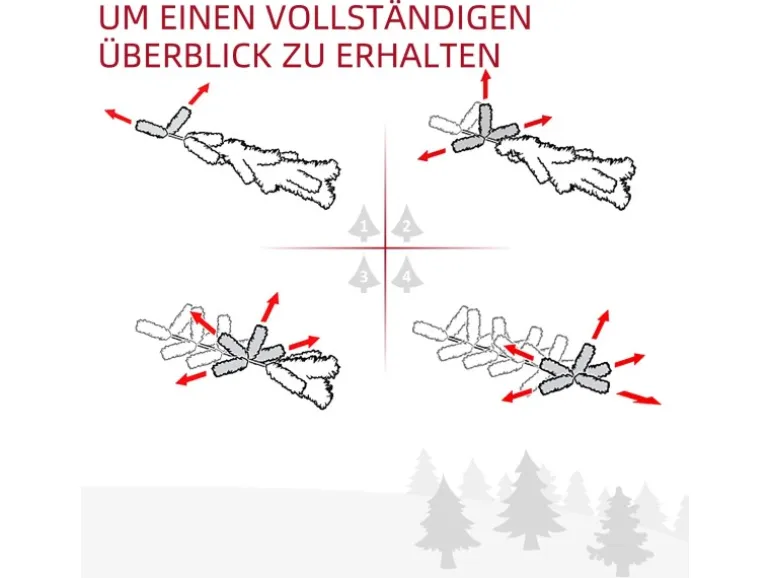 UM EINEN VOLLSTÄNDIGEN
ÜBERBLICK ZU ERHALTEN

1
2
3
4