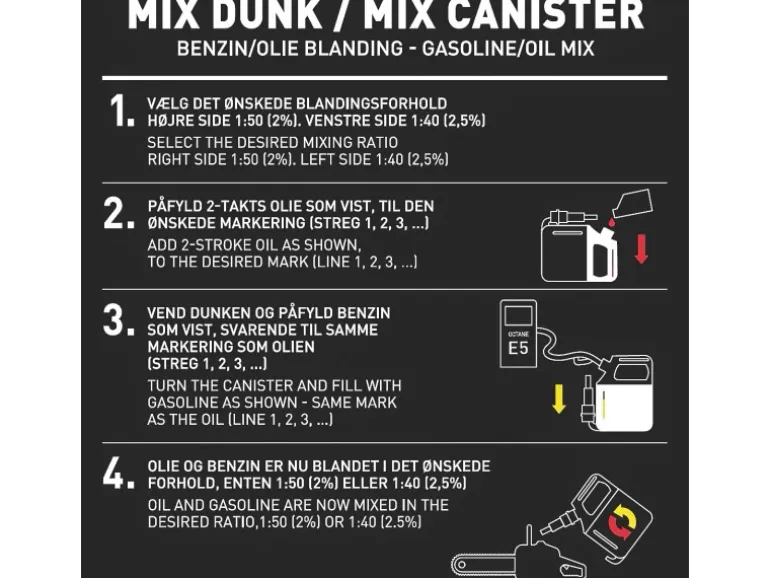 MIX DUNK / MIX CANISTER
BENZIN/OLIE BLANDING - GASOLINE/OIL MIX

1. VÆLG DET ØNSKEDE BLANDINGSFORHOLD HØJRE SIDE 1:50 (2%). VENSTRE SIDE 1:40 (2,5%)
SELECT THE DESIRED MIXING RATIO RIGHT SIDE 1:50 (2%). LEFT SIDE 1:40 (2,5%)

2. PÅFYLD 2-TAKTS OLIE SOM VIST, TIL DEN ØNSKEDE MARKERING (STREG 1, 2, 3, ...)
ADD 2-STROKE OIL AS SHOWN, TO THE DESIRED MARK (LINE 1, 2, 3, ...)

3. VEND DUNKEN OG PÅFYLD BENZIN SOM VIST, SVARENDE TIL SAMME MARKERING SOM OLIEN (STREG 1, 2, 3, ...)
TURN THE CANISTER AND FILL WITH GASOLINE AS SHOWN - SAME MARK AS THE OIL (LINE 1, 2, 3, ...)

OCTANE
E5

4. OLIE OG BENZIN ER NU BLANDET I DET ØNSKEDE FORHOLD, ENTEN 1:50 (2%) ELLER 1:40 (2,5%)
OIL AND GASOLINE ARE NOW MIXED IN THE DESIRED RATIO,1:50 (2%) OR 1:40 (2.5%)